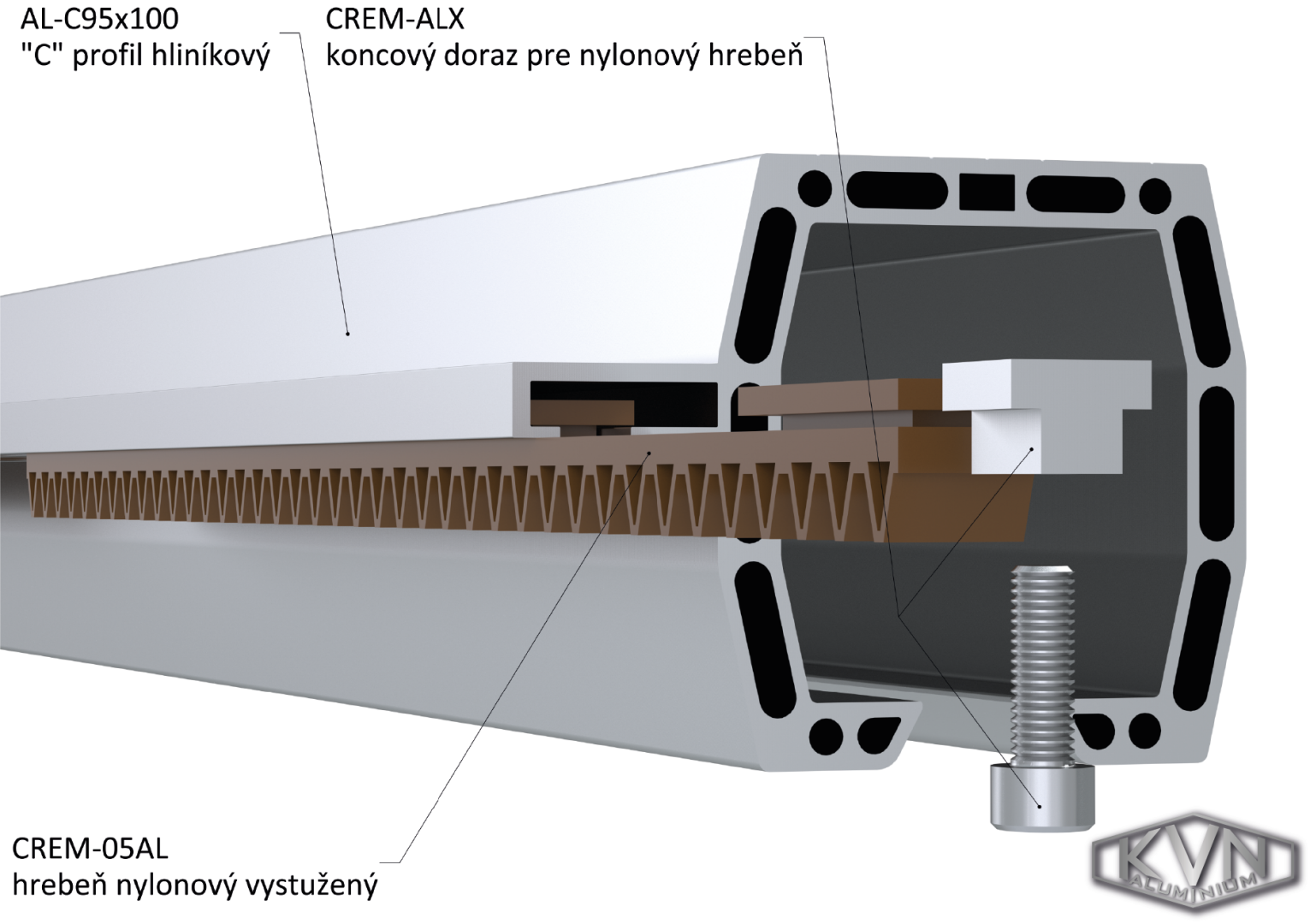 AL-C95x100
"C" profil hliníkový

CREM-ALX
koncový doraz pre nylonový hrebeň

CREM-05AL
hrebeň nylonový vystužený

KVN
ALUMINIUM